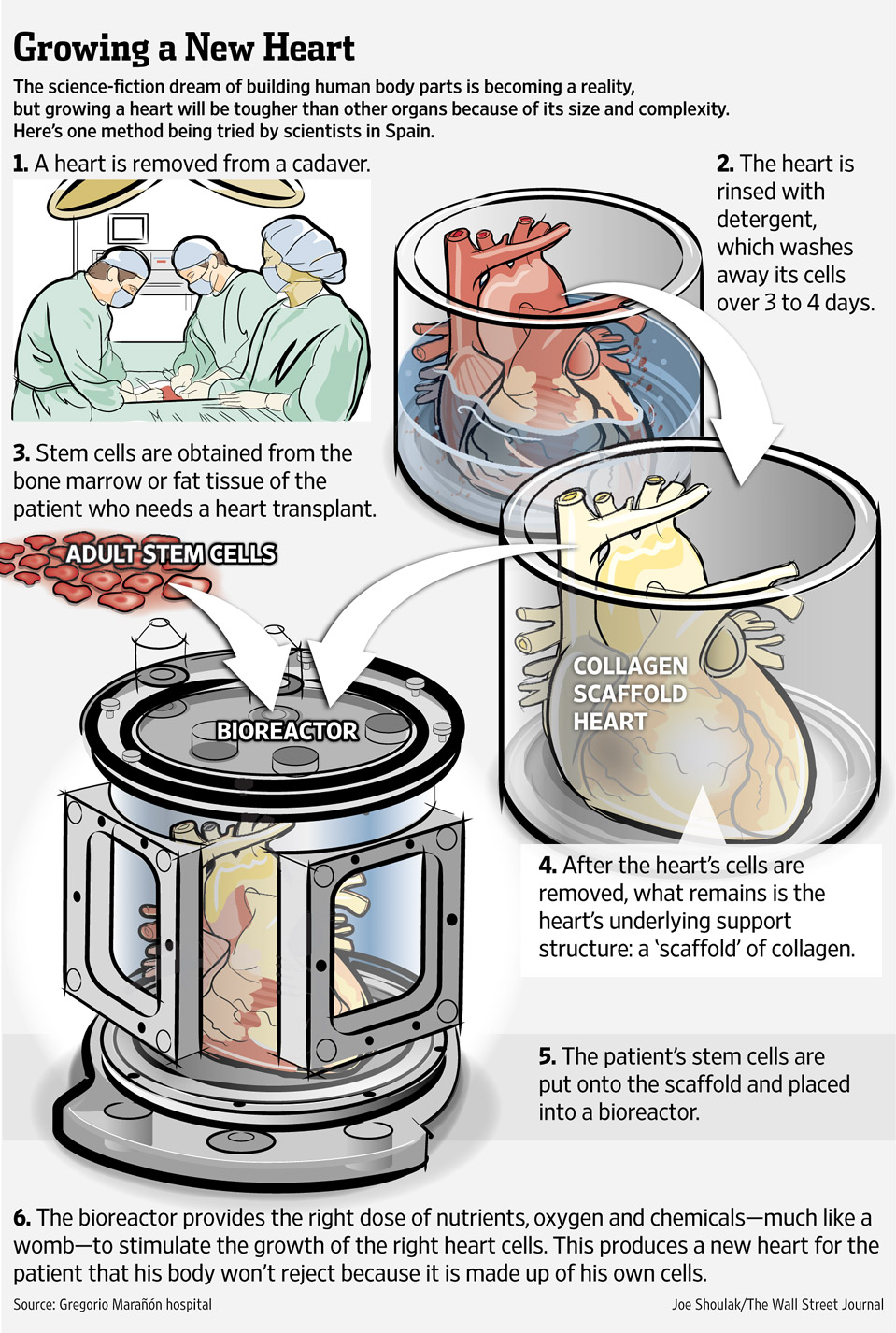 Growing a New Heart

The science-fiction dream of building human body parts is becoming a reality, but growing a heart will be tougher than other organs because of its size and complexity. Here's one method being tried by scientists in Spain.

1. A heart is removed from a cadaver.

2. The heart is rinsed with detergent, which washes away its cells over 3 to 4 days.

3. Stem cells are obtained from the bone marrow or fat tissue of the patient who needs a heart transplant.

ADULT STEM CELLS

BIOREACTOR

COLLAGEN SCAFFOLD HEART

4. After the heart's cells are removed, what remains is the heart's underlying support structure: a 'scaffold' of collagen.

5. The patient's stem cells are put onto the scaffold and placed into a bioreactor.

6. The bioreactor provides the right dose of nutrients, oxygen and chemicals—much like a womb—to stimulate the growth of the right heart cells. This produces a new heart for the patient that his body won't reject because it is made up of his own cells.

Source: Gregorio Marañón hospital

Joe Shoulak/The Wall Street Journal