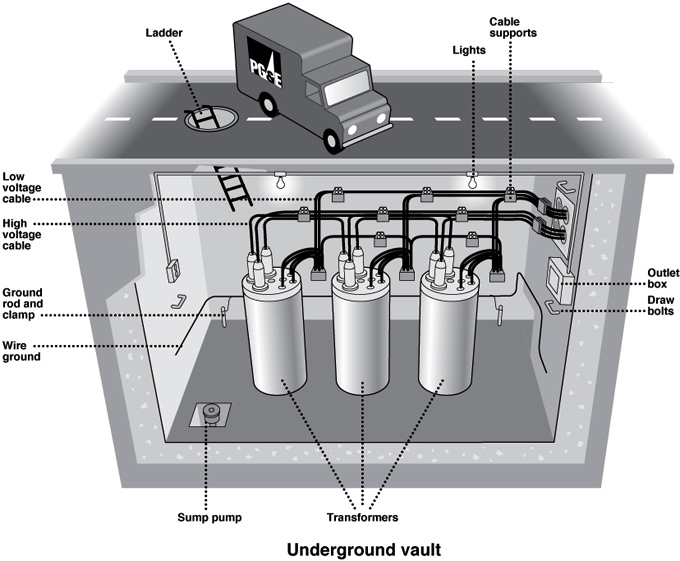 Ladder

PG&E

Lights

Cable supports

Low voltage cable

High voltage cable

Ground rod and clamp

Wire ground

Outlet box

Draw bolts

Sump pump

Transformers

Underground vault