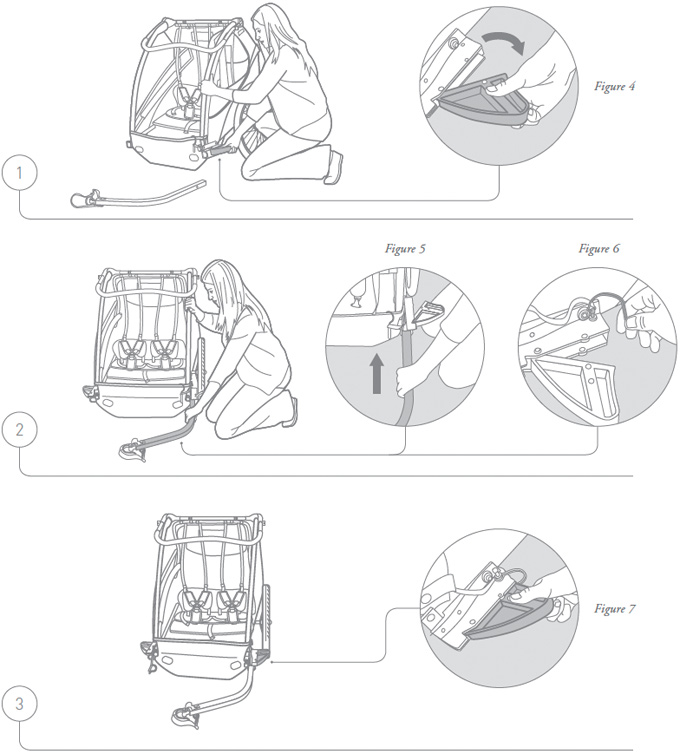 Figure 4

1

Figure 5

Figure 6

2

Figure 7

3